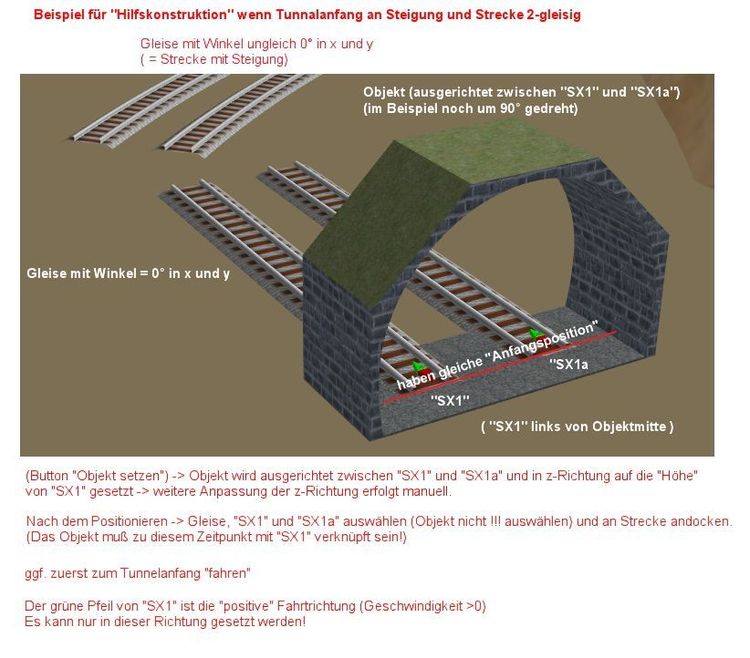 Beispiel für "Hilfskonstruktion" wenn Tunnalanfang an Steigung und Strecke 2-gleisig

Gleise mit Winkel ungleich 0° in x und y
( = Strecke mit Steigung)

Objekt (ausgerichtet zwischen "SX1" und "SX1a")
(im Beispiel noch um 90° gedreht)

Gleise mit Winkel = 0° in x und y

haben gleiche "Anfangsposition"

"SX1a

"SX1"

( "SX1" links von Objektmitte )

(Button "Objekt setzen") -> Objekt wird ausgerichtet zwischen "SX1" und "SX1a" und in z-Richtung auf die "Höhe" von "SX1" gesetzt -> weitere Anpassung der z-Richtung erfolgt manuell.

Nach dem Positionieren -> Gleise, "SX1" und "SX1a" auswählen (Objekt nicht !!! auswählen) und an Strecke andocken.
(Das Objekt muß zu diesem Zeitpunkt mit "SX1" verknüpft sein!)

ggf. zuerst zum Tunnelanfang "fahren"

Der grüne Pfeil von "SX1" ist die "positive" Fahrtrichtung (Geschwindigkeit >0)
Es kann nur in dieser Richtung gesetzt werden!