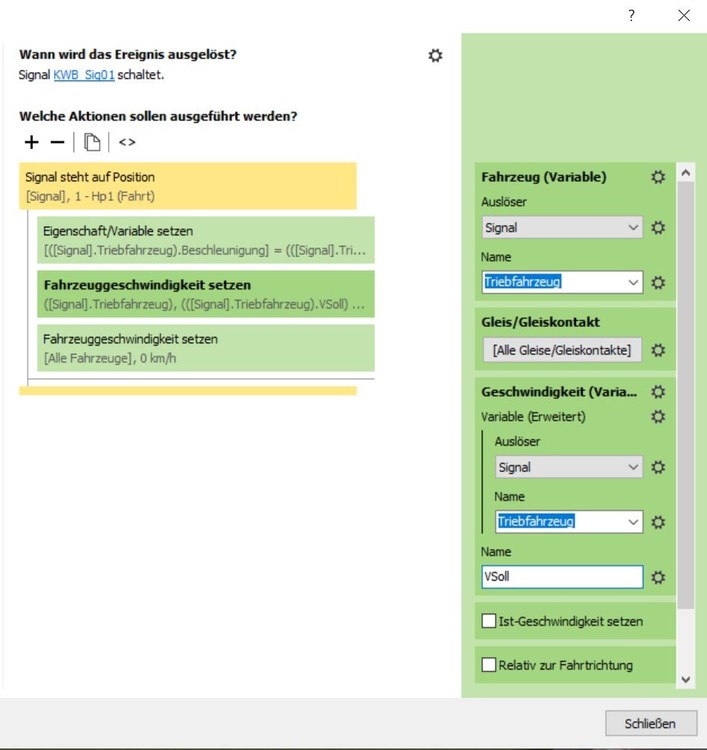 ?

Wann wird das Ereignis ausgelöst?
Signal KWB_Sig01 schaltet.

Welche Aktionen sollen ausgeführt werden?
+ − <>

Signal steht auf Position
[Signal], 1 - Hp1 (Fahrt)

Eigenschaft/Variable setzen
[([Signal].Triebfahrzeug).Beschleunigung] = (([Signal].Tri...

Fahrzeuggeschwindigkeit setzen
([Signal].Triebfahrzeug), (([Signal].Triebfahrzeug).VSoll) ...

Fahrzeuggeschwindigkeit setzen
[Alle Fahrzeuge], 0 km/h

Fahrzeug (Variable)
Auslöser
Signal
Name
Triebfahrzeug

Gleis/Gleiskontakt
[Alle Gleise/Gleiskontakte]

Geschwindigkeit (Varia...
Variable (Erweitert)
Auslöser
Signal
Name
Triebfahrzeug
Name
VSoll

Ist-Geschwindigkeit setzen

Relativ zur Fahrtrichtung

Schließen