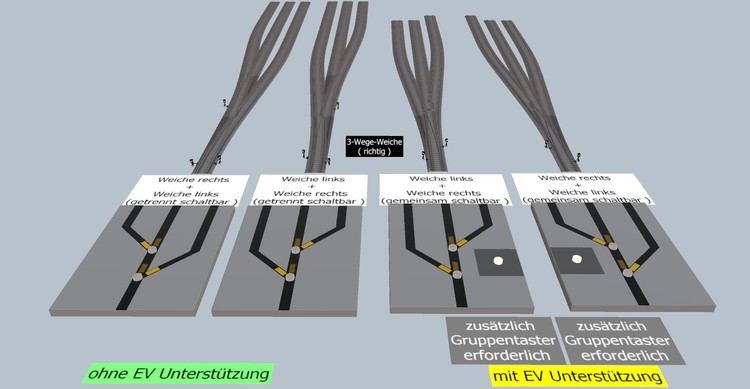 3-Wege-Weiche
( richtig )

Weiche rechts
+
Weiche links
(getrennt schaltbar )

Weiche links
+
Weiche rechts
(getrennt schaltbar )

Weiche links
+
Weiche rechts
(gemeinsam schaltbar )

Weiche rechts
+
Weiche links
(gemeinsam schaltbar )

zusätzlich
Gruppentaster
erforderlich

zusätzlich
Gruppentaster
erforderlich

ohne EV Unterstützung

mit EV Unterstützung