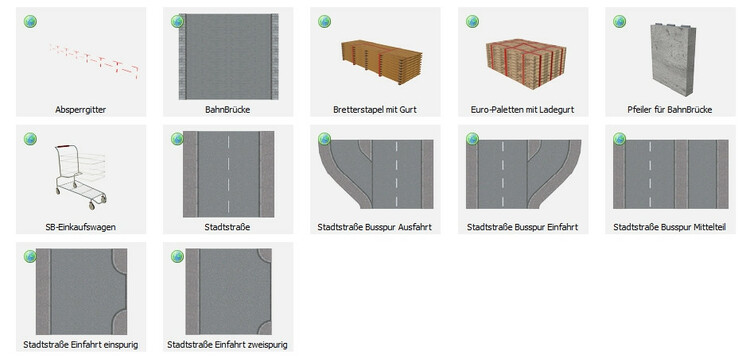 Absperrgitter

BahnBrücke

Bretterstapel mit Gurt

Euro-Paletten mit Ladegurt

Pfeiler für BahnBrücke

SB-Einkaufswagen

Stadtstraße

Stadtstraße Busspur Ausfahrt

Stadtstraße Busspur Einfahrt

Stadtstraße Busspur Mittelteil

Stadtstraße Einfahrt einspurig

Stadtstraße Einfahrt zweispurig