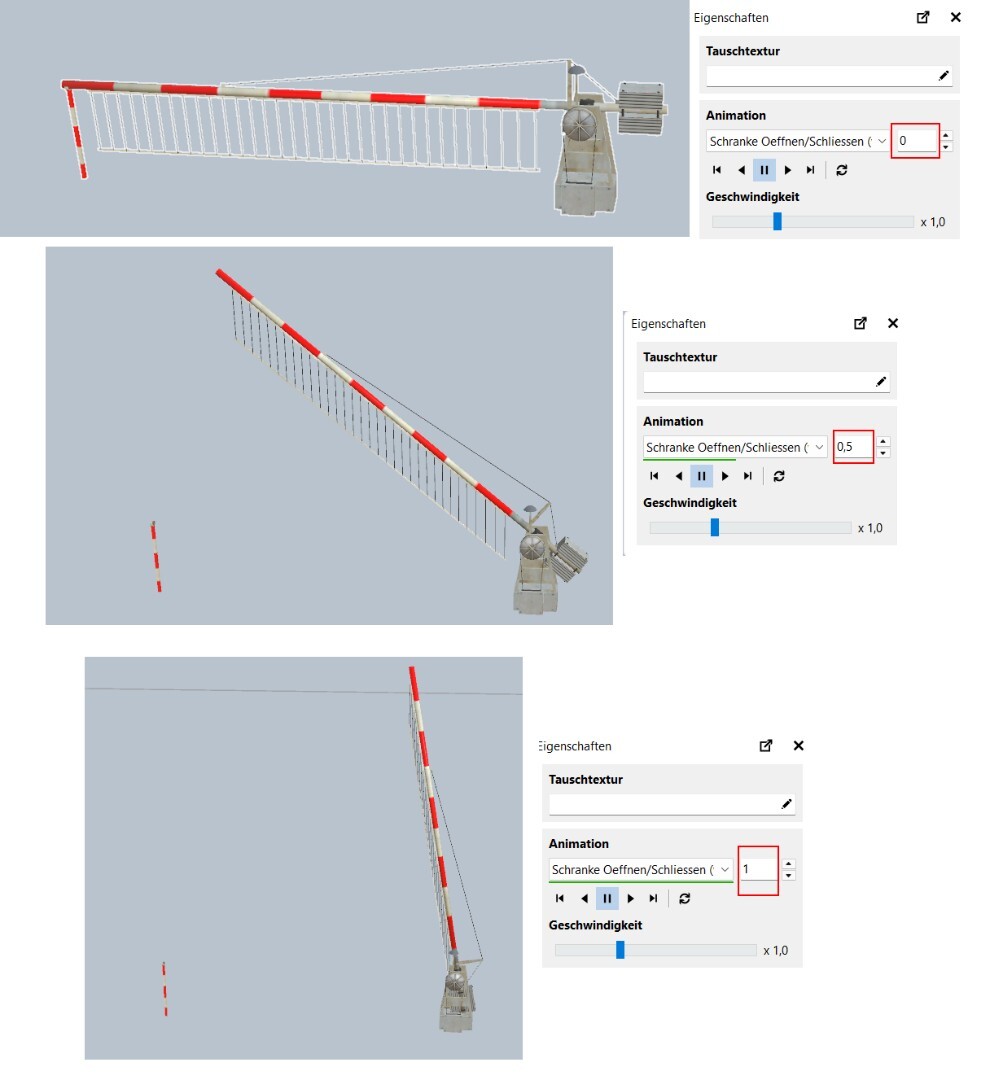 Eigenschaften

Tauschtextur

Animation

Schranke Oeffnen/Schliessen (

0

Geschwindigkeit

x 1,0

Eigenschaften

Tauschtextur

Animation

Schranke Oeffnen/Schliessen (

0,5

Geschwindigkeit

x 1,0

Eigenschaften

Tauschtextur

Animation

Schranke Oeffnen/Schliessen (

1

Geschwindigkeit

x 1,0