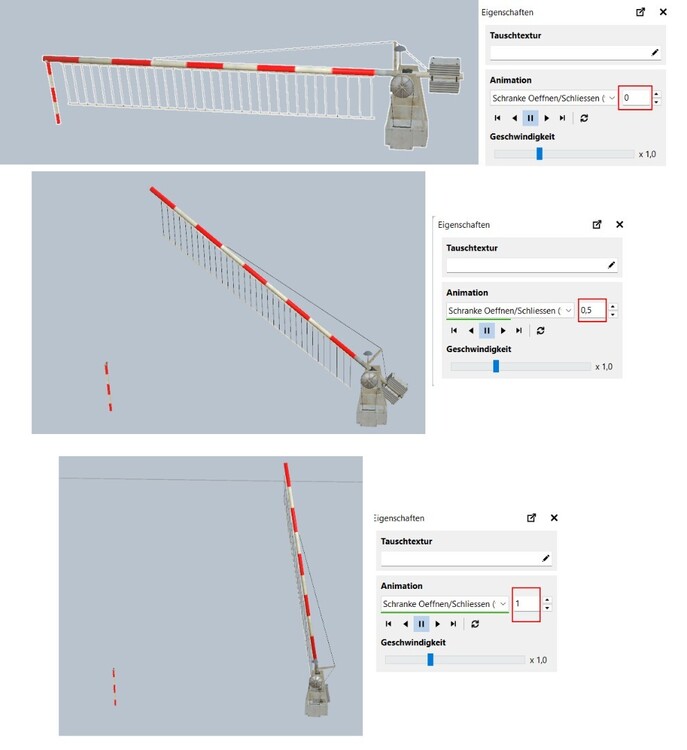 Eigenschaften

Tauschtextur

Animation

Schranke Oeffnen/Schliessen ( 0

Geschwindigkeit

x 1,0

Eigenschaften

Tauschtextur

Animation

Schranke Oeffnen/Schliessen ( 0,5

Geschwindigkeit

x 1,0

Eigenschaften

Tauschtextur

Animation

Schranke Oeffnen/Schliessen ( 1

Geschwindigkeit

x 1,0